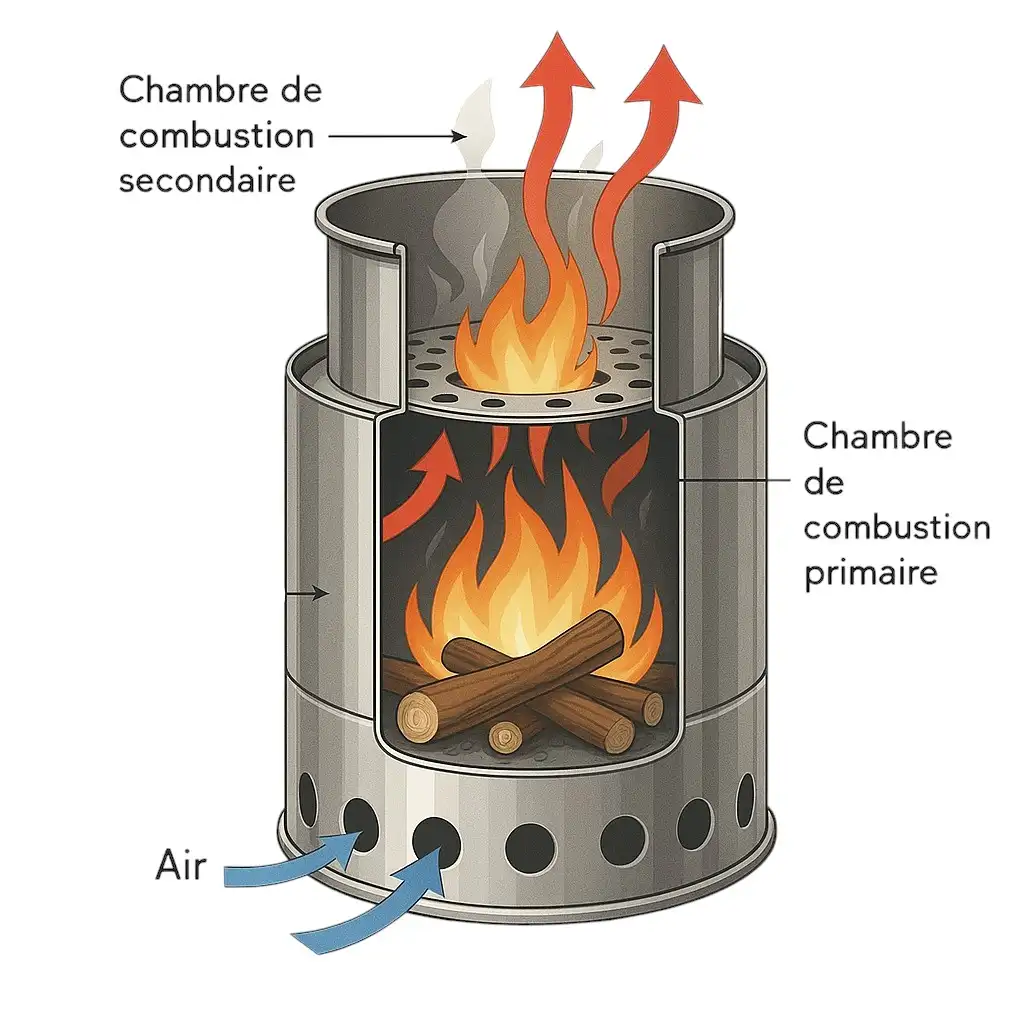 Chambre de combustion secondaire

Chambre de combustion primaire

Air